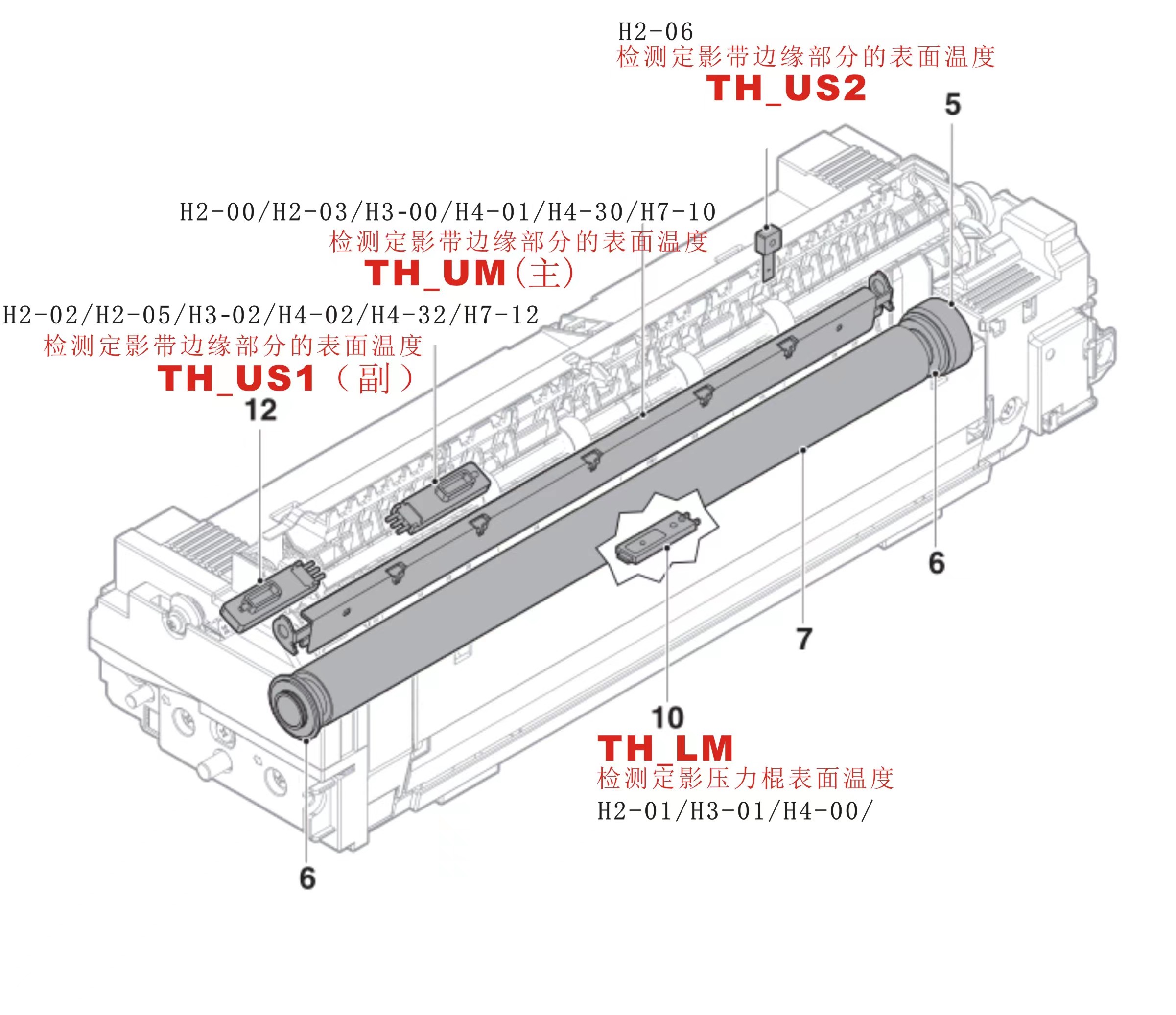 H2-06
检测定影带边缘部分的表面温度
TH_US2

5

H2-00/H2-03/H3-00/H4-01/H4-30/H7-10
检测定影带边缘部分的表面温度
TH_UM（主）

H2-02/H2-05/H3-02/H4-02/H4-32/H7-12
检测定影带边缘部分的表面温度
TH_US1（副）

12

6

7

10
TH_LM
检测定影压力棍表面温度
H2-01/H3-01/H4-00/

6